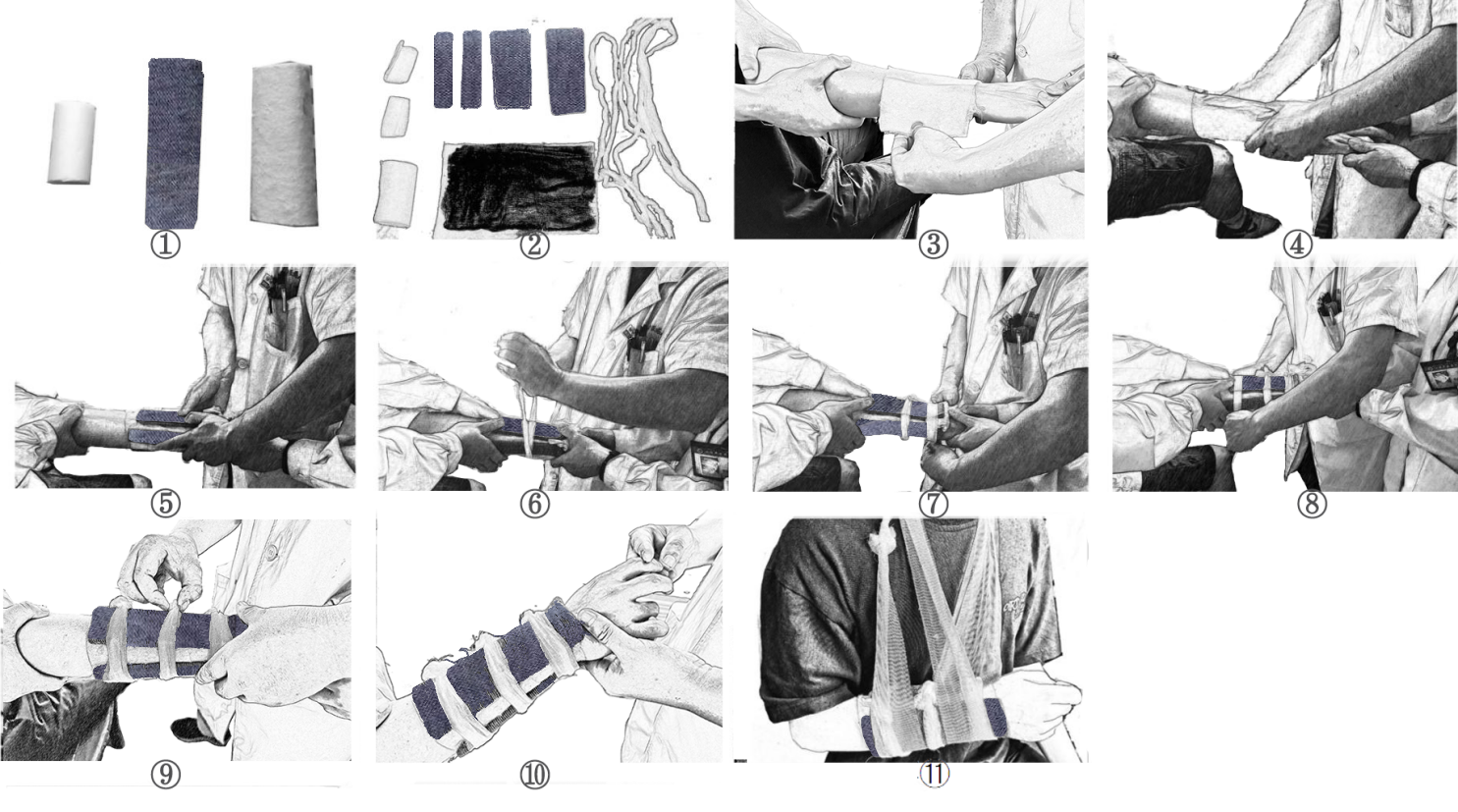 ①

②

③

④

⑤

⑥

⑦

⑧

⑨

⑩

⑪